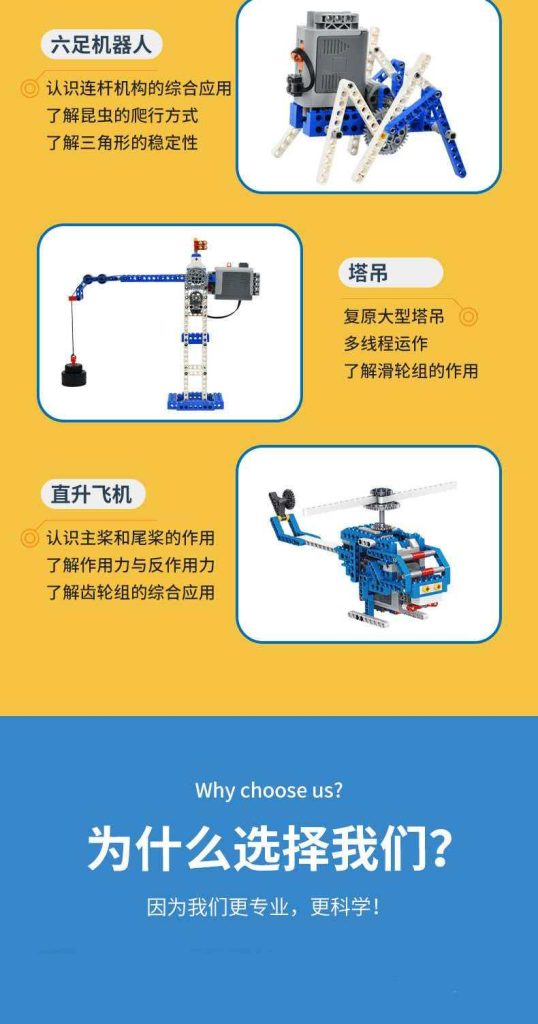 六足机器人

认识连杆机构的综合应用
了解昆虫的爬行方式
了解三角形的稳定性

塔吊

复原大型塔吊
多线程运作
了解滑轮组的作用

直升飞机

认识主桨和尾桨的作用
了解作用力与反作用力
了解齿轮组的综合应用

Why choose us?

为什么选择我们?

因为我们更专业，更科学！